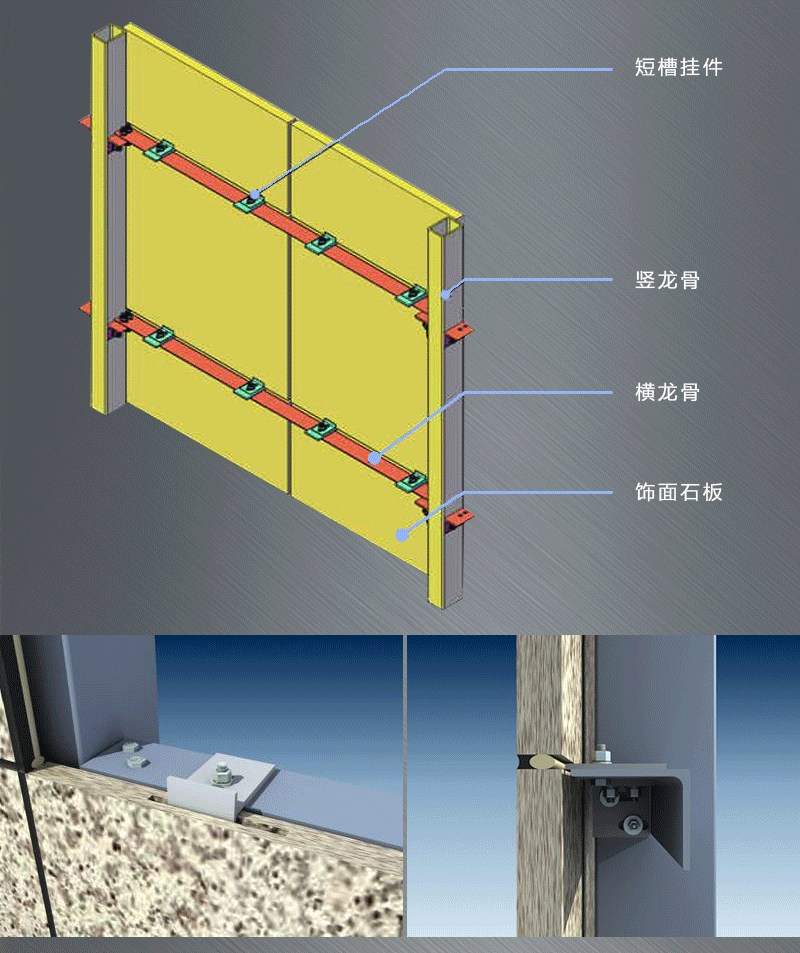 短槽挂件

竖龙骨

横龙骨

饰面石板